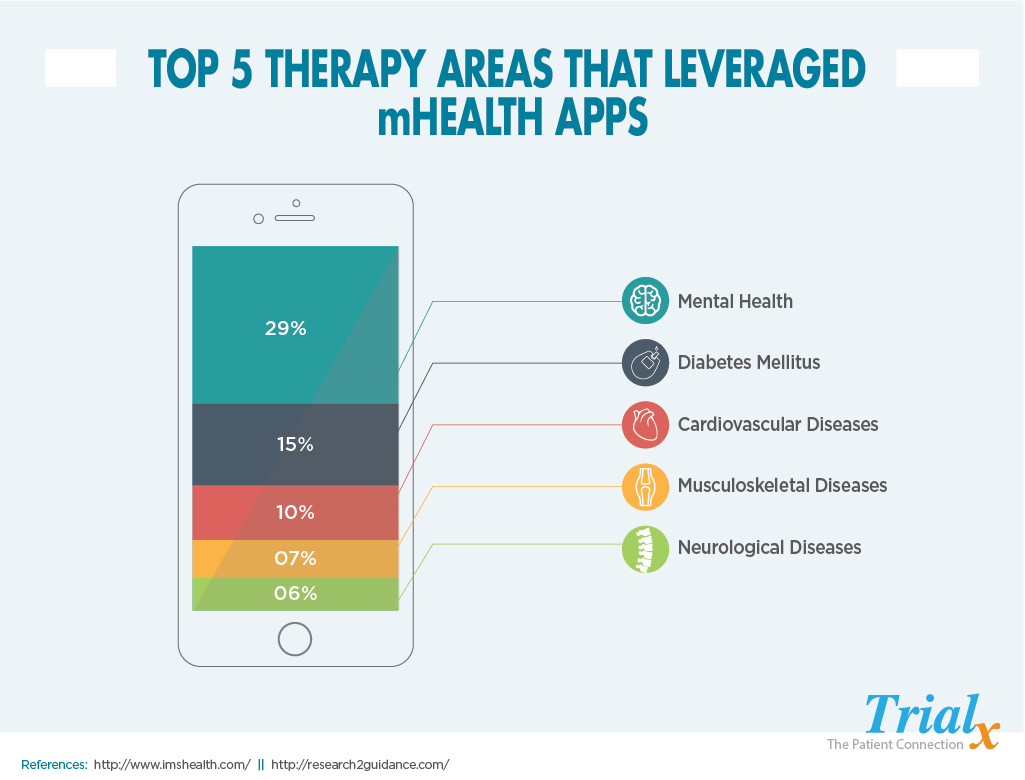 TOP 5 THERAPY AREAS THAT LEVERAGED mHEALTH APPS

29%

15%

10%

07%

06%

Mental Health

Diabetes Mellitus

Cardiovascular Diseases

Musculoskeletal Diseases

Neurological Diseases

Trialx
The Patient Connection

References: http://www.imshealth.com/ || http://research2guidance.com/